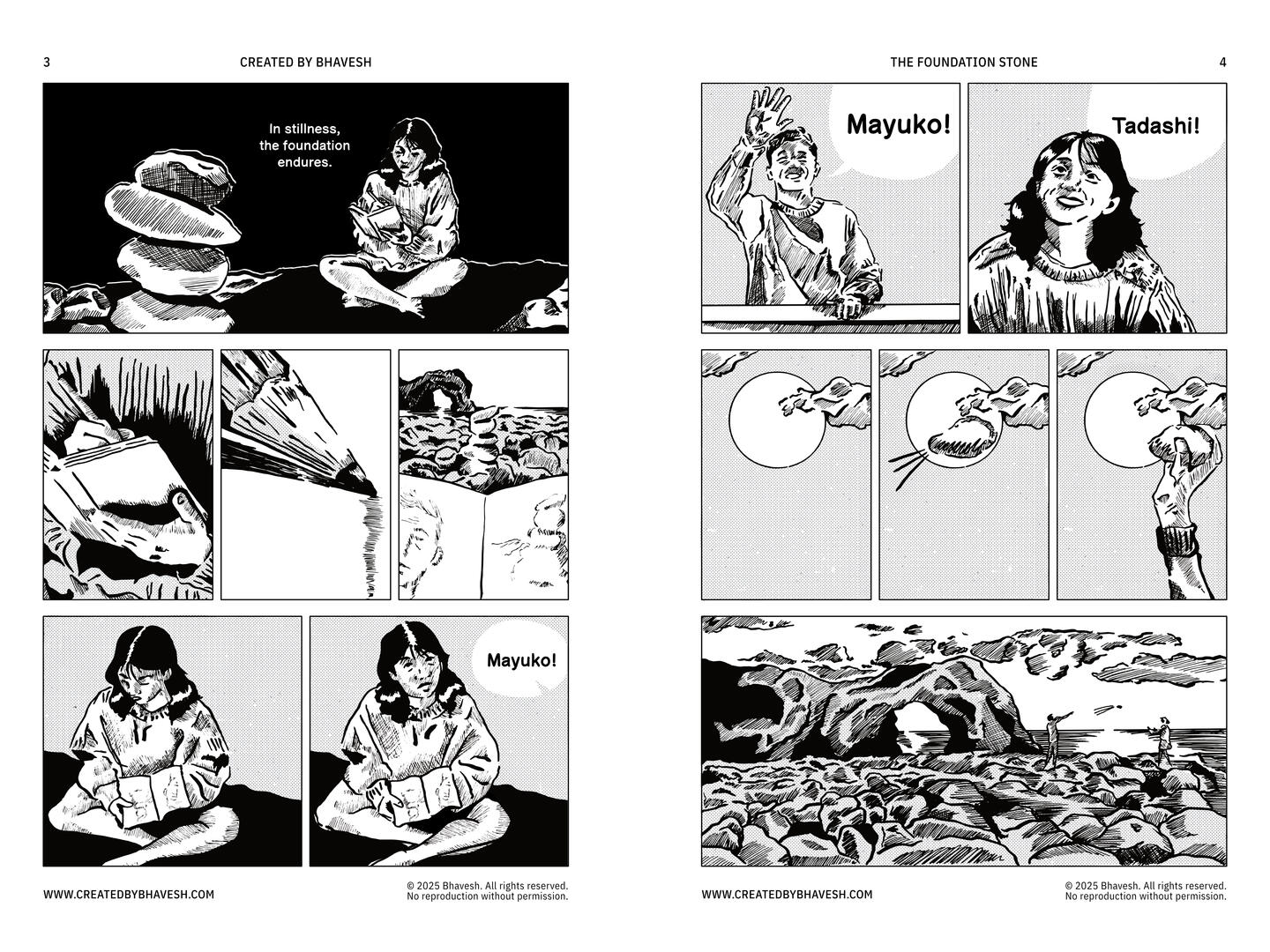 3 CREATED BY BHAVESH

In stillness, the foundation endures.

Mayuko!

WWW.CREATEDBYBHAVESH.COM

© 2025 Bhavesh. All rights reserved. No reproduction without permission.

THE FOUNDATION STONE 4

Mayuko!

Tadashi!

WWW.CREATEDBYBHAVESH.COM

© 2025 Bhavesh. All rights reserved. No reproduction without permission.